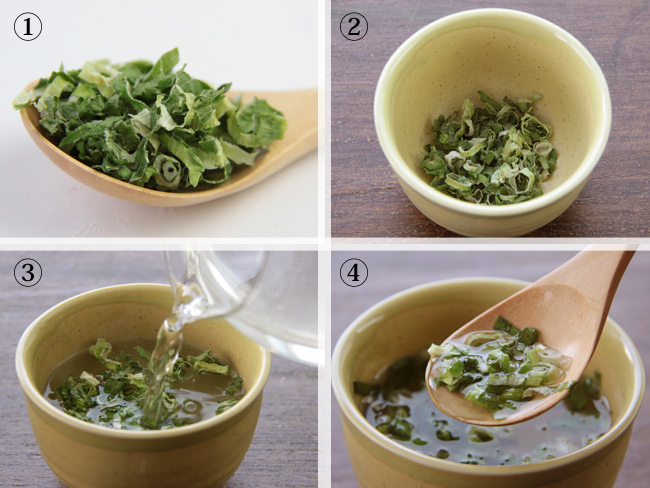 ①
②
③
④